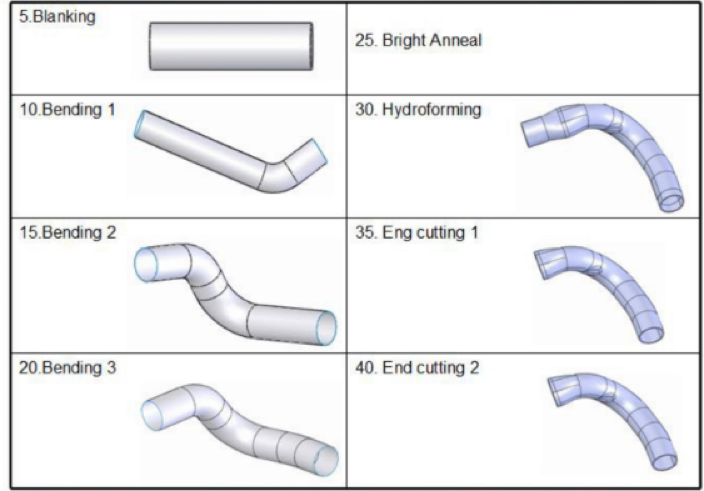 | 5.Blanking | 25. Bright Anneal |
|---|---|
| 10.Bending 1 | 30. Hydroforming |
| 15.Bending 2 | 35. Eng cutting 1 |
| 20.Bending 3 | 40. End cutting 2 |